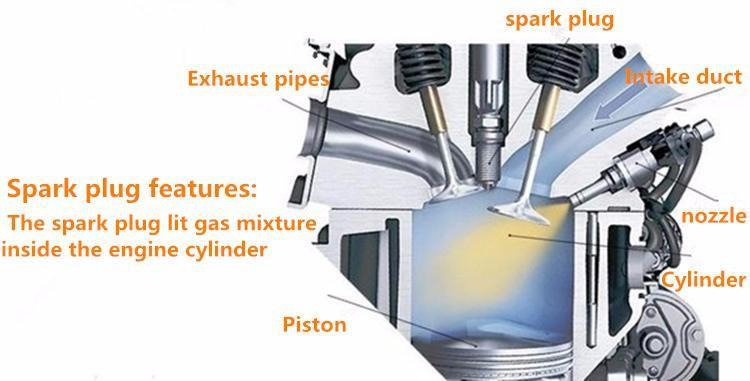 spark plug

Exhaust pipes

Intake duct

Spark plug features:

The spark plug lit gas mixture inside the engine cylinder

nozzle

Cylinder

Piston